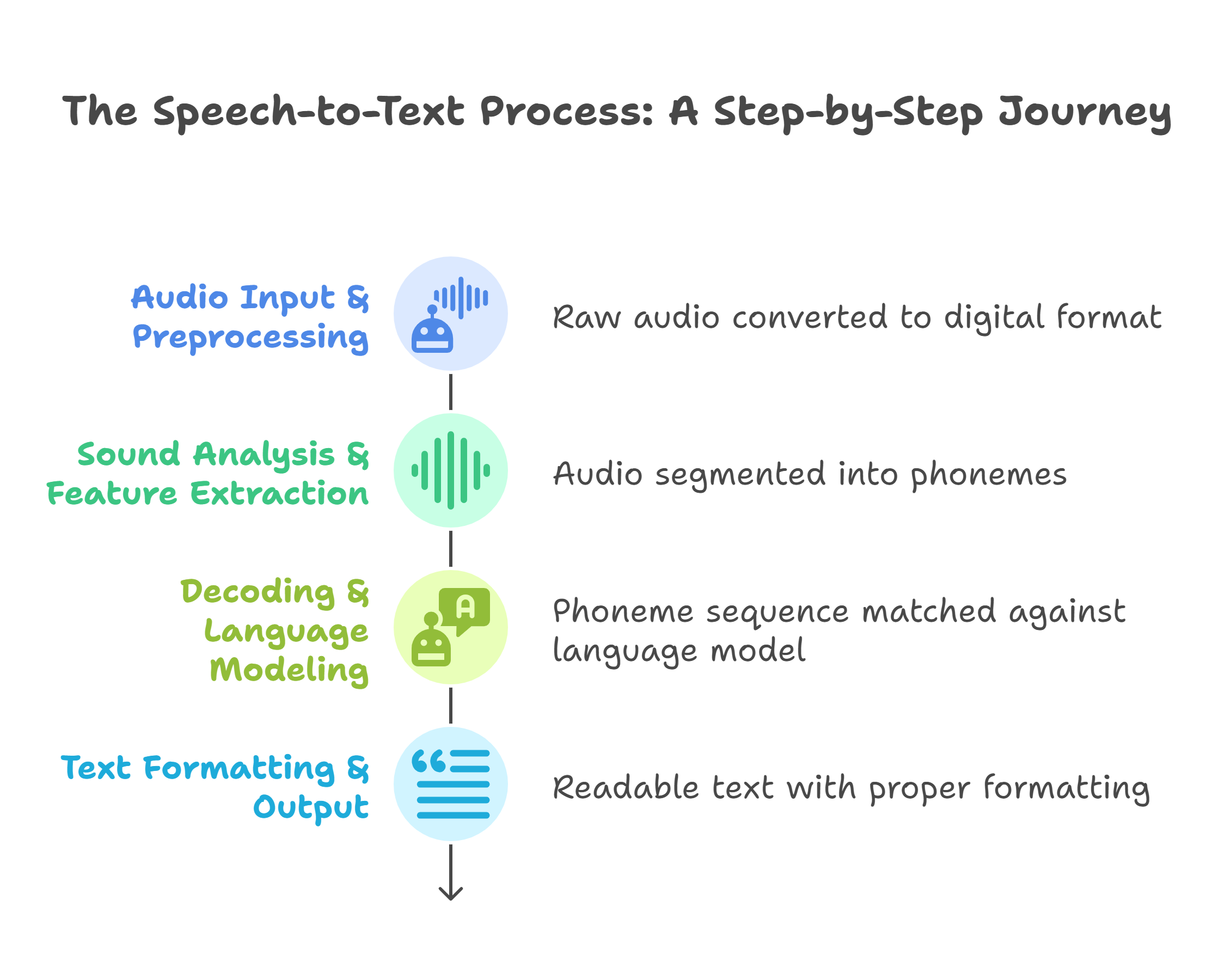 The Speech-to-Text Process: A Step-by-Step Journey

Audio Input & Preprocessing

Raw audio converted to digital format

Sound Analysis & Feature Extraction

Audio segmented into phonemes

Decoding & Language Modeling

A

Phoneme sequence matched against language model

Text Formatting & Output

Readable text with proper formatting